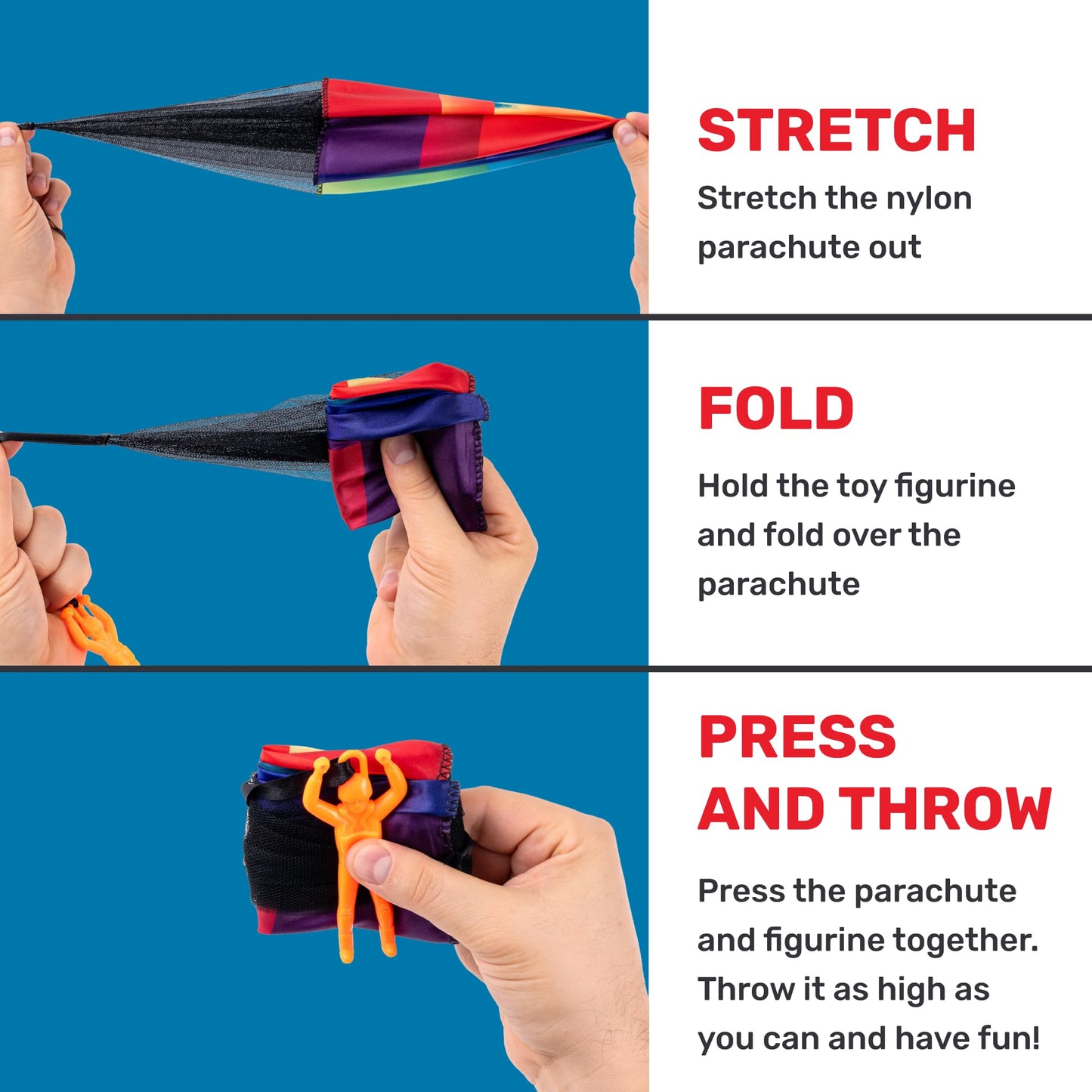 STRETCH

Stretch the nylon parachute out

FOLD

Hold the toy figurine and fold over the parachute

PRESS AND THROW

Press the parachute and figurine together. Throw it as high as you can and have fun!