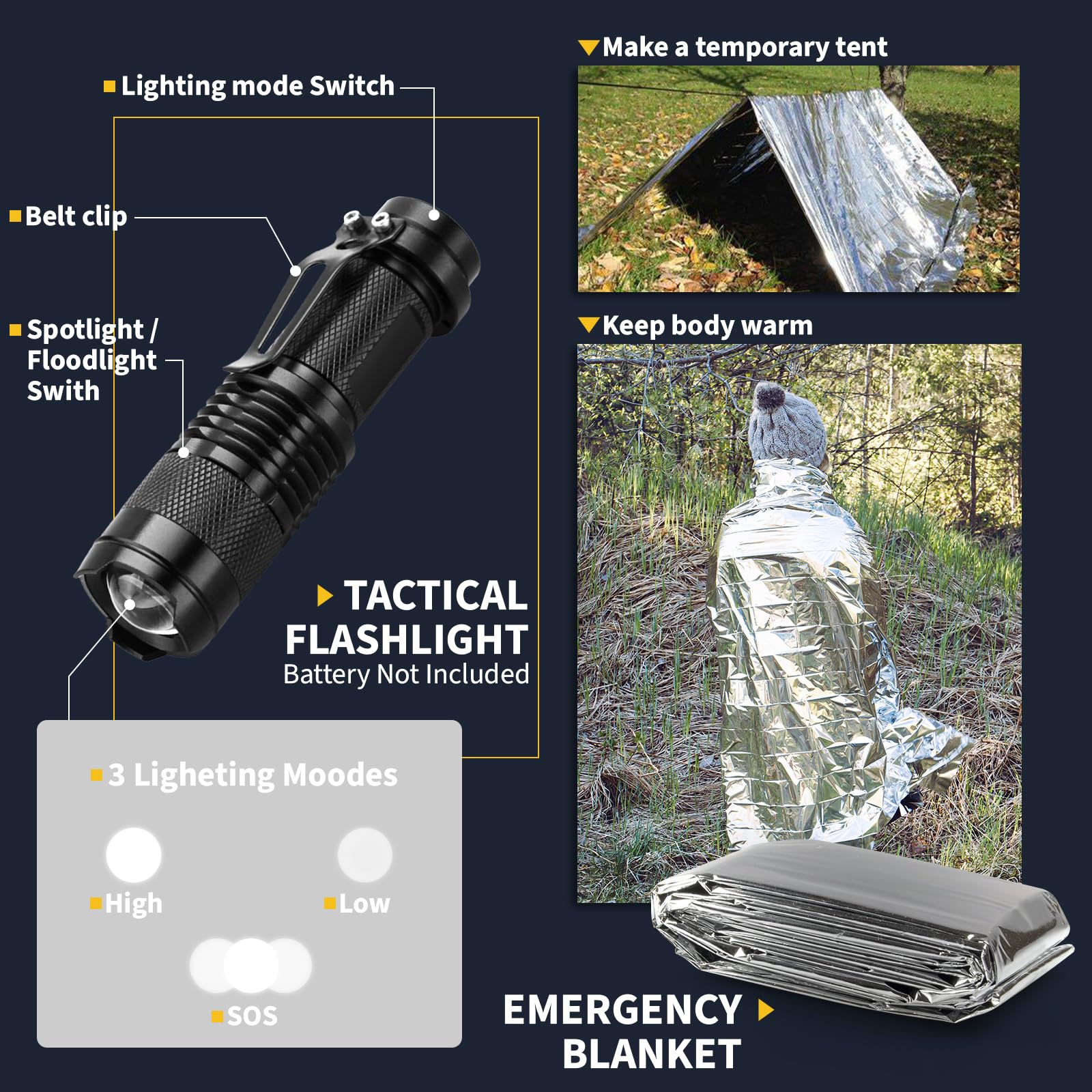 Lighting mode Switch

Belt clip

Spotlight / Floodlight Swith

TACTICAL FLASHLIGHT
Battery Not Included

3 Ligheting Moodes

High

Low

SOS

Make a temporary tent

Keep body warm

EMERGENCY BLANKET